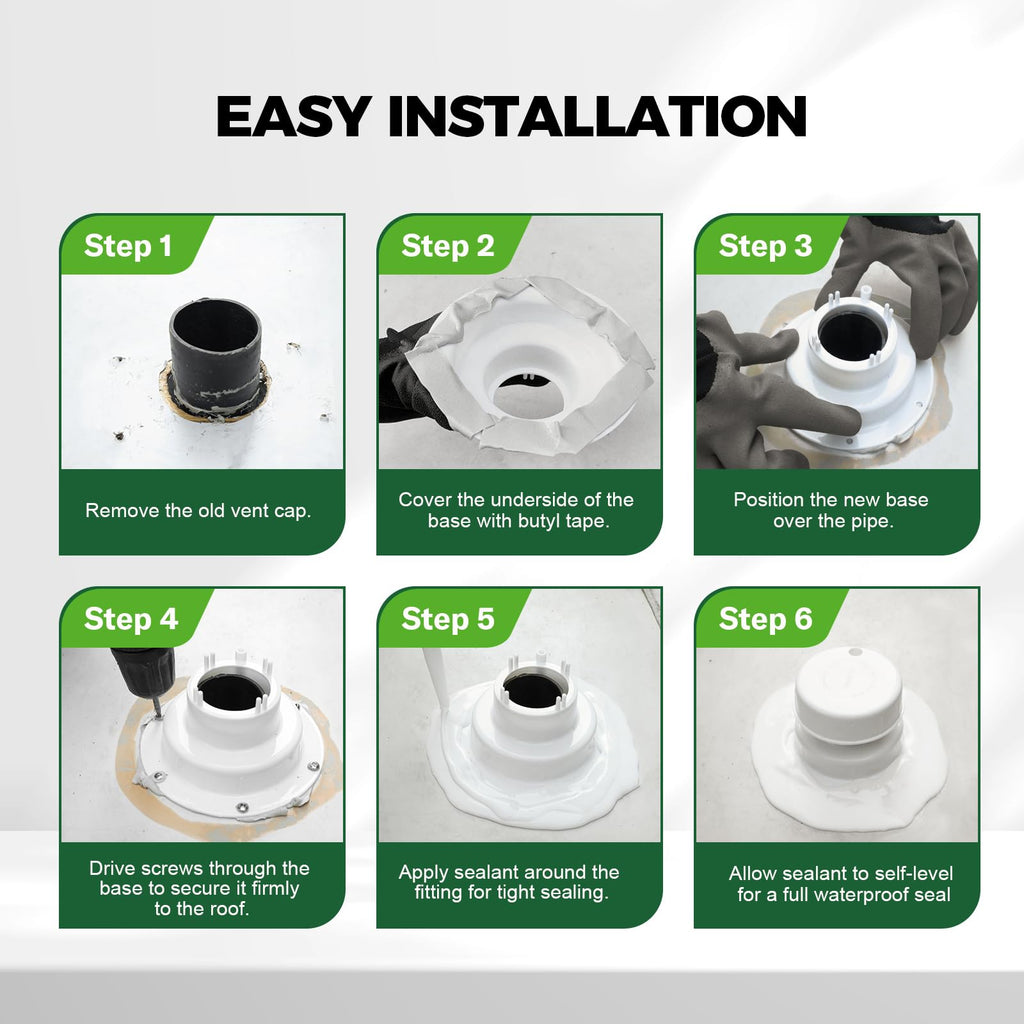 EASY INSTALLATION

Step 1

Remove the old vent cap.

Step 2

Cover the underside of the base with butyl tape.

Step 3

Position the new base over the pipe.

Step 4

Drive screws through the base to secure it firmly to the roof.

Step 5

Apply sealant around the fitting for tight sealing.

Step 6

Allow sealant to self-level for a full waterproof seal